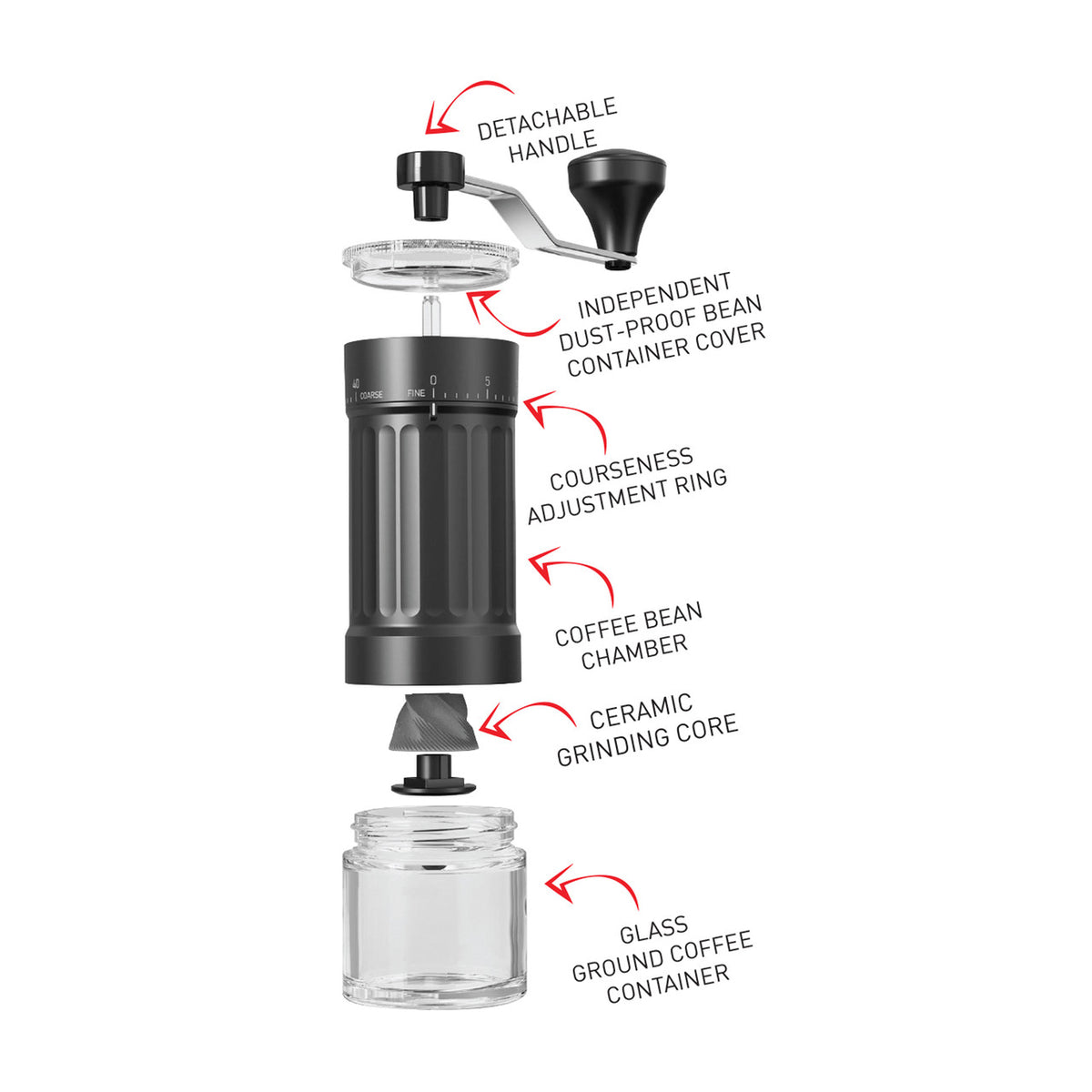 DETACHABLE HANDLE

INDEPENDENT DUST-PROOF BEAN CONTAINER COVER

40 COARSE FINE 0 5

COURSENESS ADJUSTMENT RING

COFFEE BEAN CHAMBER

CERAMIC GRINDING CORE

GLASS GROUND COFFEE CONTAINER