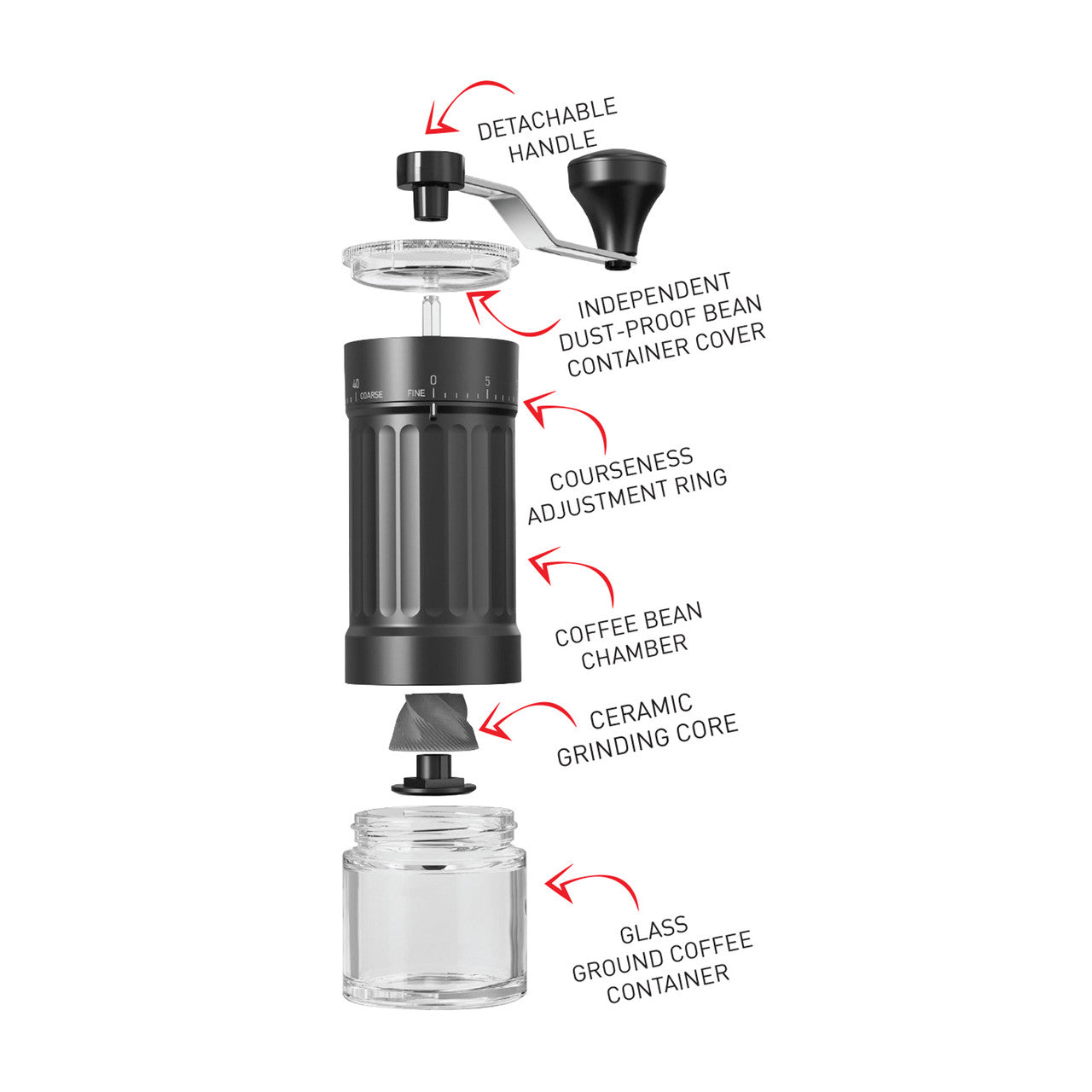 DETACHABLE HANDLE

INDEPENDENT DUST-PROOF BEAN CONTAINER COVER

40 COARSE FINE 0 5

COURSENESS ADJUSTMENT RING

COFFEE BEAN CHAMBER

CERAMIC GRINDING CORE

GLASS GROUND COFFEE CONTAINER