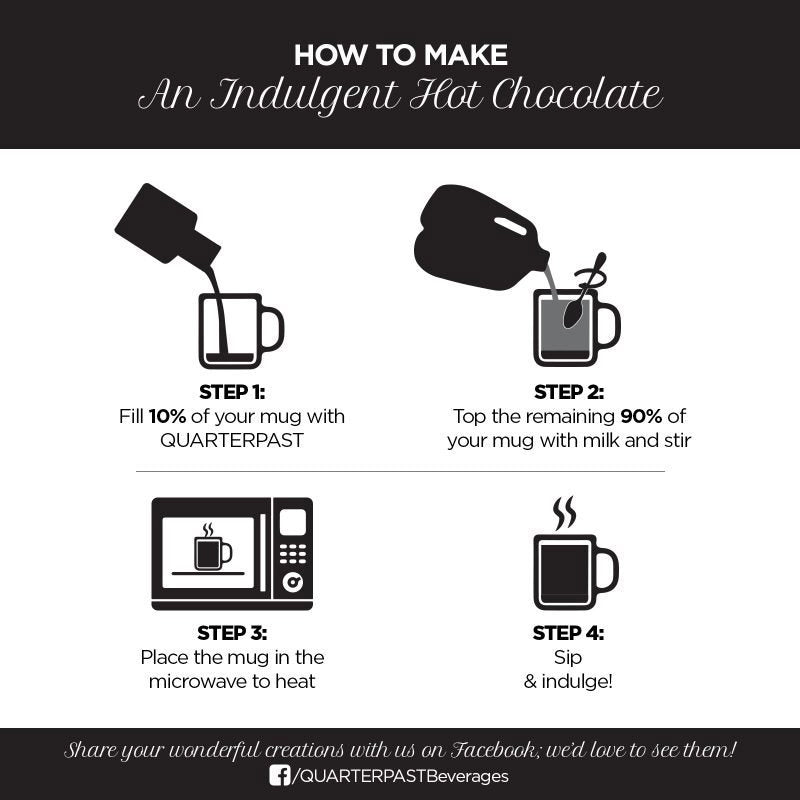 HOW TO MAKE
An Indulgent Hot Chocolate

STEP 1:
Fill 10% of your mug with QUARTERPAST

STEP 2:
Top the remaining 90% of your mug with milk and stir

STEP 3:
Place the mug in the microwave to heat

STEP 4:
Sip & indulge!

Share your wonderful creations with us on Facebook; we'd love to see them!
/QUARTERPASTBeverages