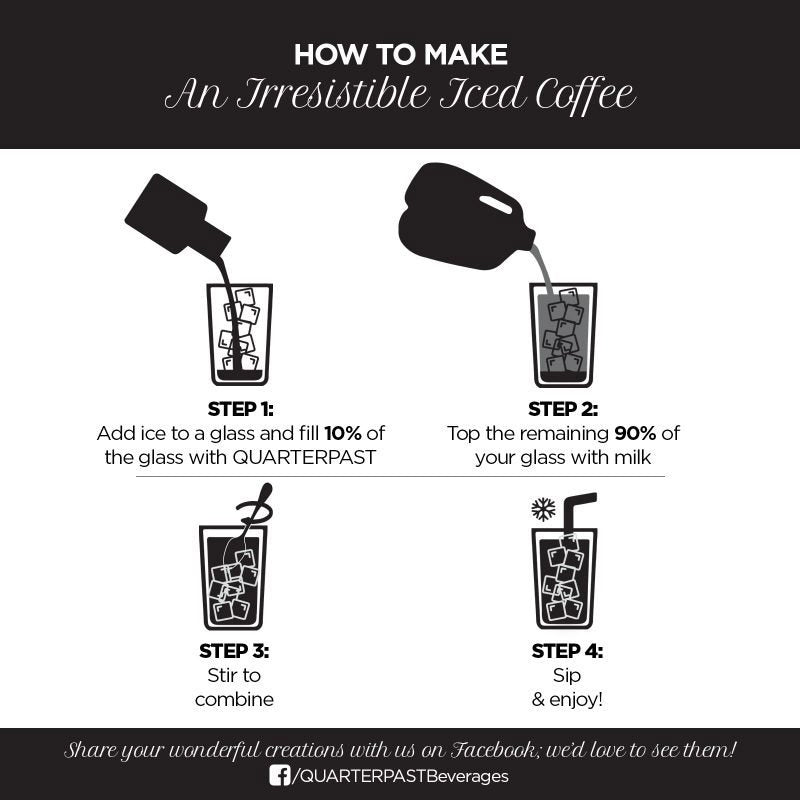 HOW TO MAKE
An Irresistible Iced Coffee

STEP 1:
Add ice to a glass and fill 10% of the glass with QUARTERPAST

STEP 2:
Top the remaining 90% of your glass with milk

STEP 3:
Stir to combine

STEP 4:
Sip & enjoy!

Share your wonderful creations with us on Facebook; we'd love to see them!
/QUARTERPASTBeverages